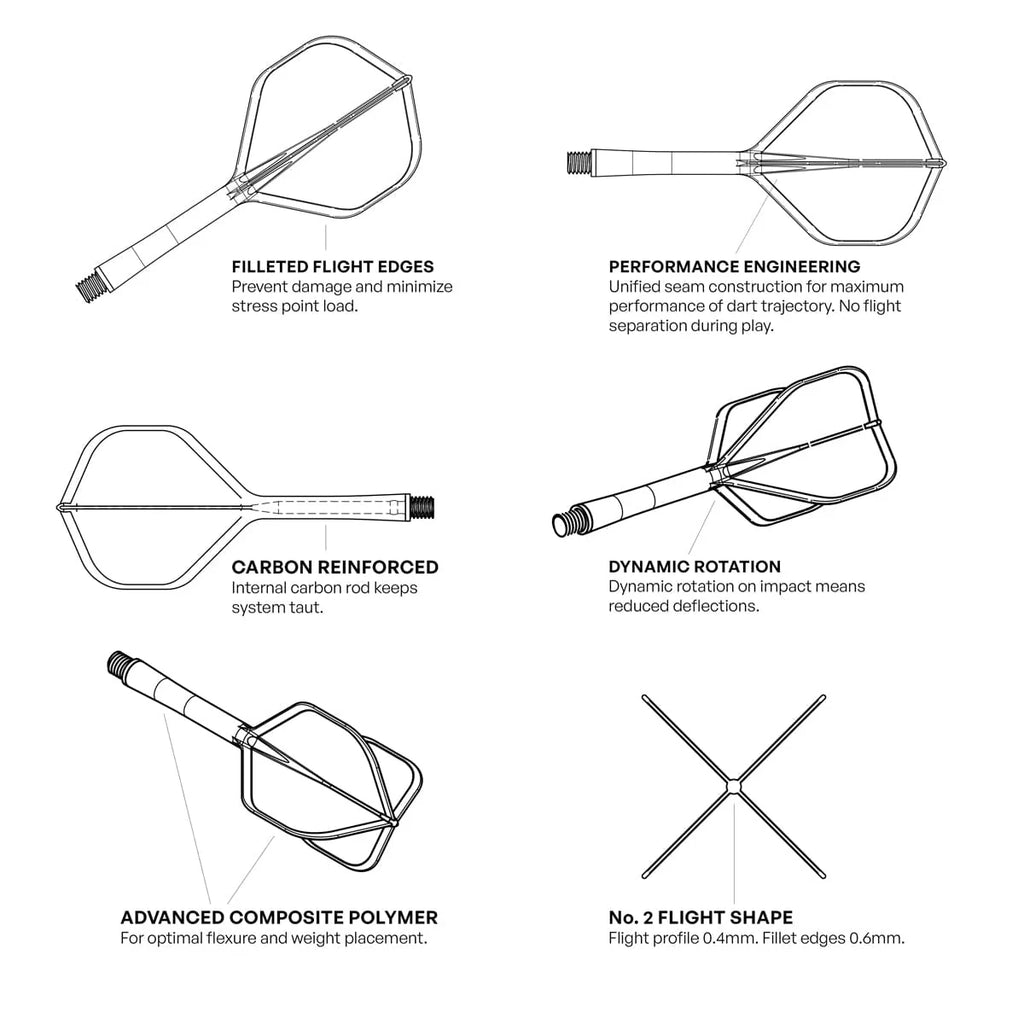 FILLETED FLIGHT EDGES
Prevent damage and minimize stress point load.

PERFORMANCE ENGINEERING
Unified seam construction for maximum performance of dart trajectory. No flight separation during play.

CARBON REINFORCED
Internal carbon rod keeps system taut.

DYNAMIC ROTATION
Dynamic rotation on impact means reduced deflections.

ADVANCED COMPOSITE POLYMER
For optimal flexure and weight placement.

No. 2 FLIGHT SHAPE
Flight profile 0.4mm. Fillet edges 0.6mm.